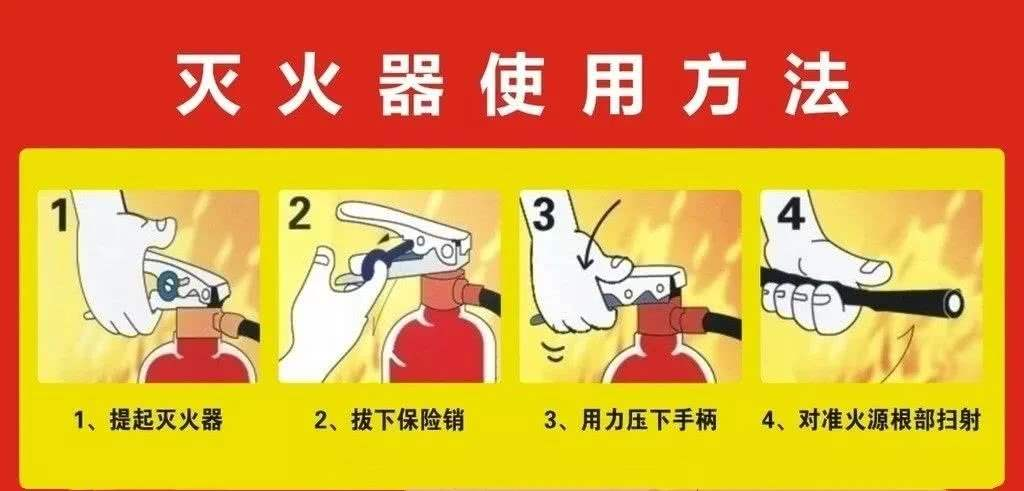 灭火器使用方法

1

2

3

4

1、提起灭火器

2、拔下保险销

3、用力压下手柄

4、对准火源根部扫射